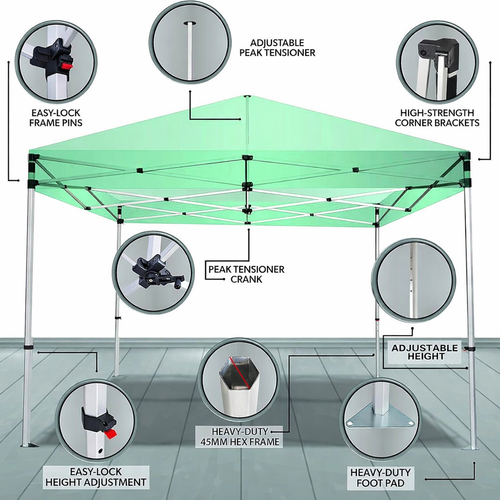 ADJUSTABLE PEAK TENSIONER

EASY-LOCK FRAME PINS

HIGH-STRENGTH CORNER BRACKETS

PEAK TENSIONER CRANK

ADJUSTABLE HEIGHT

HEAVY-DUTY 45MM HEX FRAME

EASY-LOCK HEIGHT ADJUSTMENT

HEAVY-DUTY FOOT PAD